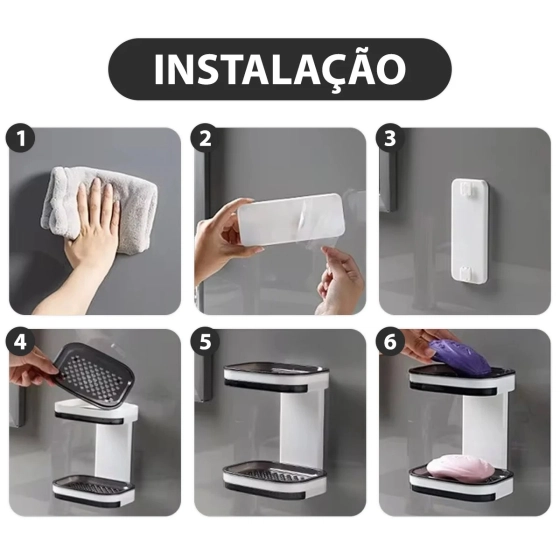 INSTALAÇÃO

1

2

3

4

5

6